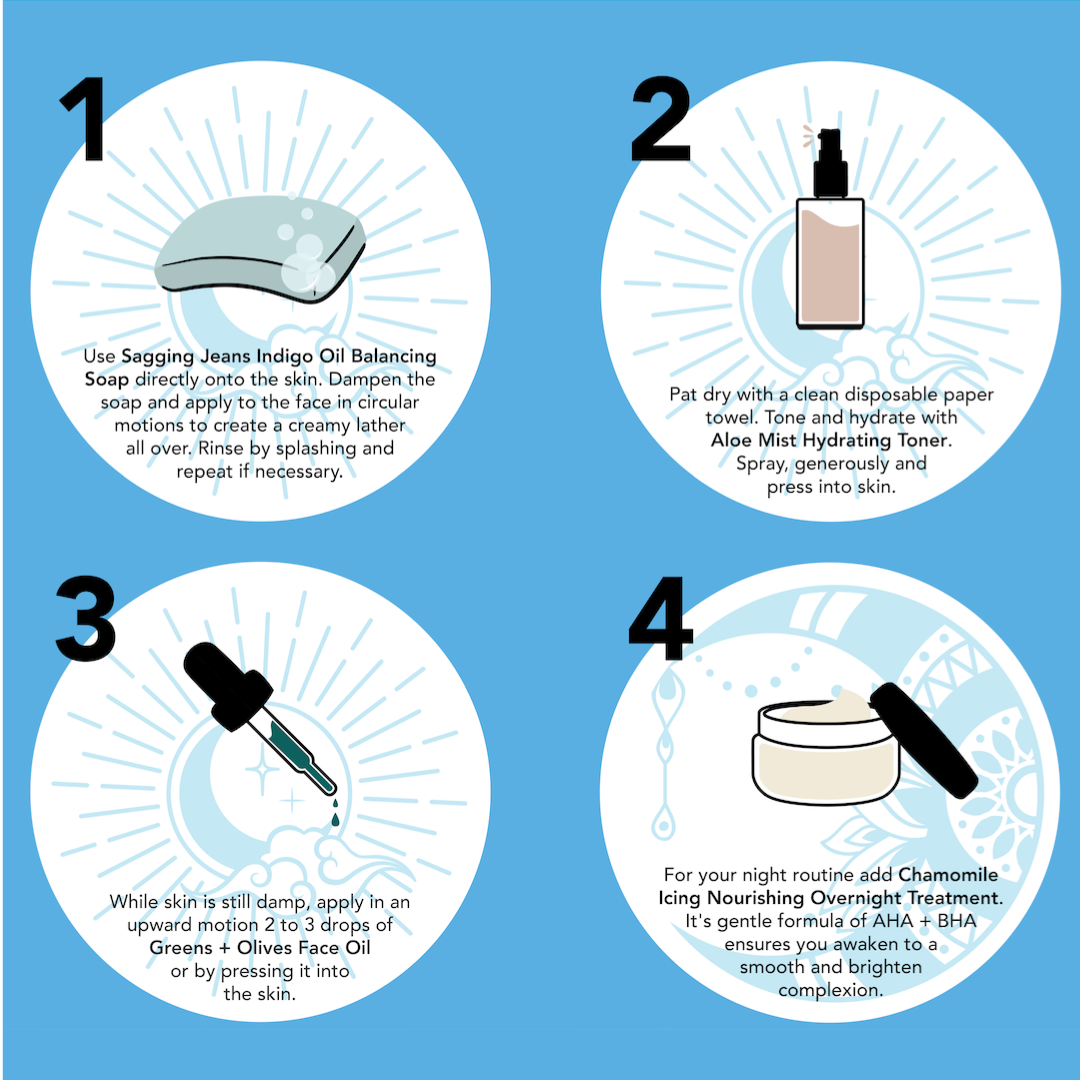 1

Use Sagging Jeans Indigo Oil Balancing Soap directly onto the skin. Dampen the soap and apply to the face in circular motions to create a creamy lather all over. Rinse by splashing and repeat if necessary.

2

Pat dry with a clean disposable paper towel. Tone and hydrate with Aloe Mist Hydrating Toner. Spray, generously and press into skin.

3

While skin is still damp, apply in an upward motion 2 to 3 drops of Greens + Olives Face Oil or by pressing it into the skin.

4

For your night routine add Chamomile Icing Nourishing Overnight Treatment. It's gentle formula of AHA + BHA ensures you awaken to a smooth and brighten complexion.